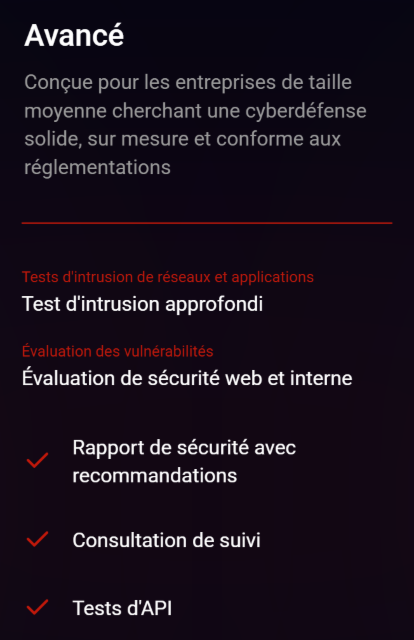 Avancé

Conçue pour les entreprises de taille moyenne cherchant une cyberdéfense solide, sur mesure et conforme aux réglementations

Tests d'intrusion de réseaux et applications
Test d'intrusion approfondi

Évaluation des vulnérabilités
Évaluation de sécurité web et interne

Rapport de sécurité avec recommandations

Consultation de suivi

Tests d'API