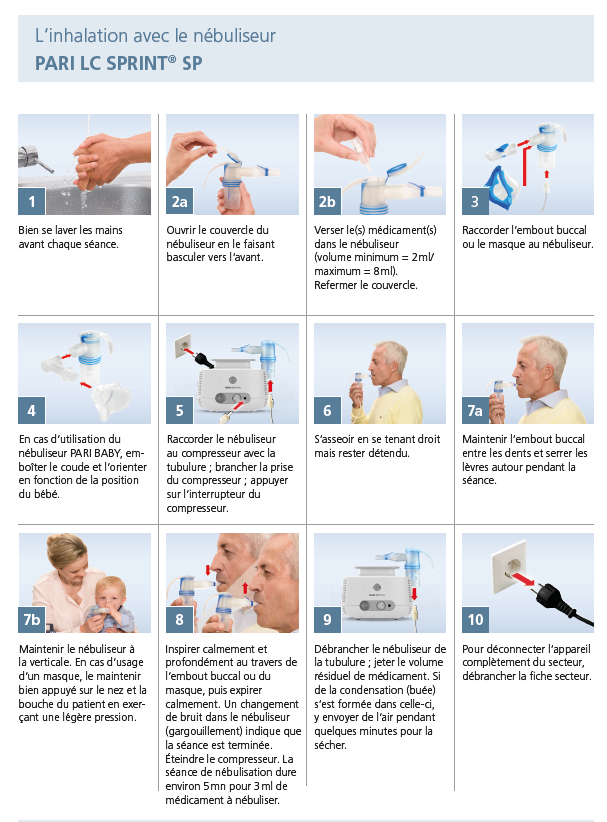 L'inhalation avec le nébuliseur
PARI LC SPRINT® SP

1
Bien se laver les mains avant chaque séance.

2a
Ouvrir le couvercle du nébuliseur en le faisant basculer vers l'avant.

2b
Verser le(s) médicament(s) dans le nébuliseur (volume minimum = 2ml/ maximum = 8ml). Refermer le couvercle.

3
Raccorder l'embout buccal ou le masque au nébuliseur.

4
En cas d'utilisation du nébuliseur PARI BABY, emboîter le coude et l'orienter en fonction de la position du bébé.

5
Raccorder le nébuliseur au compresseur avec la tubulure ; brancher la prise du compresseur ; appuyer sur l'interrupteur du compresseur.

6
S'asseoir en se tenant droit mais rester détendu.

7a
Maintenir l'embout buccal entre les dents et serrer les lèvres autour pendant la séance.

7b
Maintenir le nébuliseur à la verticale. En cas d'usage d'un masque, le maintenir bien appuyé sur le nez et la bouche du patient en exerçant une légère pression.

8
Inspirer calmement et profondément au travers de l'embout buccal ou du masque, puis expirer calmement. Un changement de bruit dans le nébuliseur (gargouillement) indique que la séance est terminée. Éteindre le compresseur. La séance de nébulisation dure environ 5mn pour 3ml de médicament à nébuliser.

9
Débrancher le nébuliseur de la tubulure ; jeter le volume résiduel de médicament. Si de la condensation (buée) s'est formée dans celle-ci, y envoyer de l'air pendant quelques minutes pour la sécher.

10
Pour déconnecter l'appareil complètement du secteur, débrancher la fiche secteur.